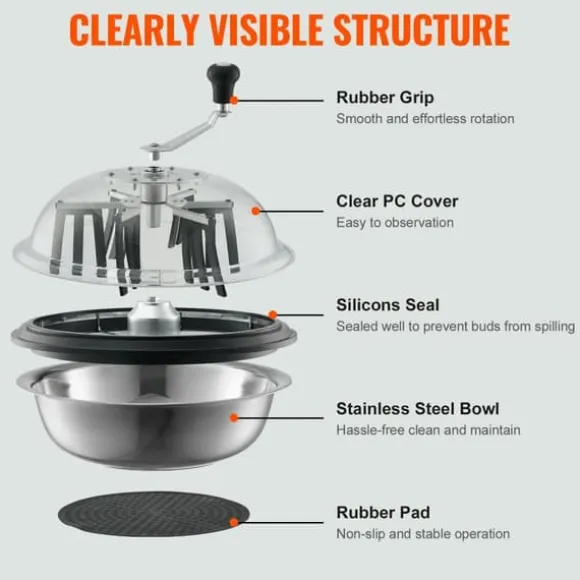 CLEARLY VISIBLE STRUCTURE

Rubber Grip
Smooth and effortless rotation

Clear PC Cover
Easy to observation

Silicons Seal
Sealed well to prevent buds from spilling

Stainless Steel Bowl
Hassle-free clean and maintain

Rubber Pad
Non-slip and stable operation