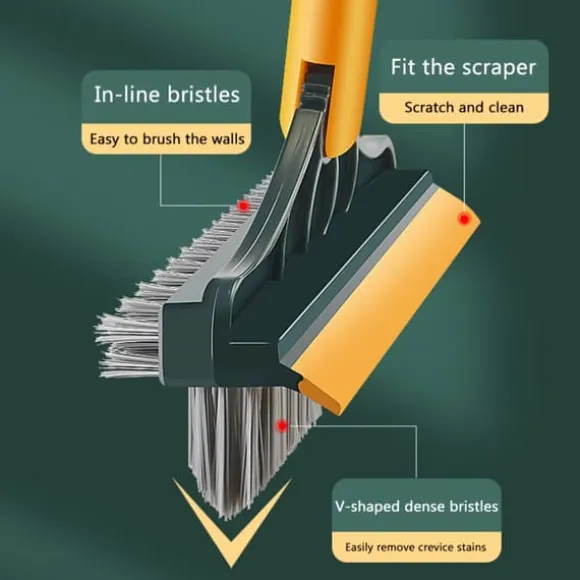 In-line bristles

Easy to brush the walls

Fit the scraper

Scratch and clean

V-shaped dense bristles

Easily remove crevice stains