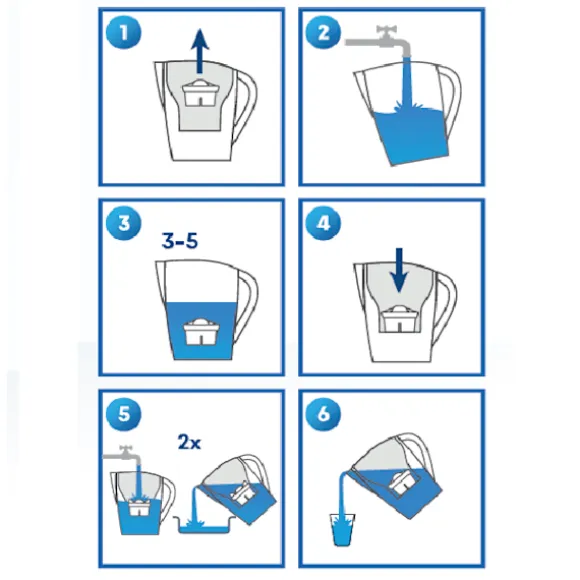 1

2

3
3-5

4

5
2x

6