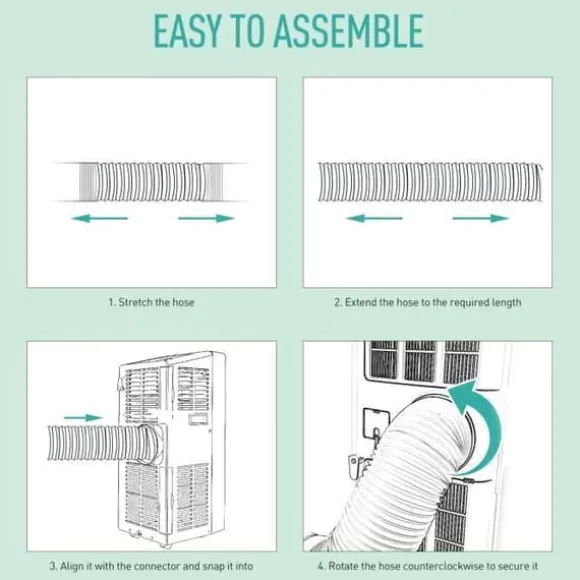 EASY TO ASSEMBLE

1. Stretch the hose

2. Extend the hose to the required length

3. Align it with the connector and snap it into

4. Rotate the hose counterclockwise to secure it