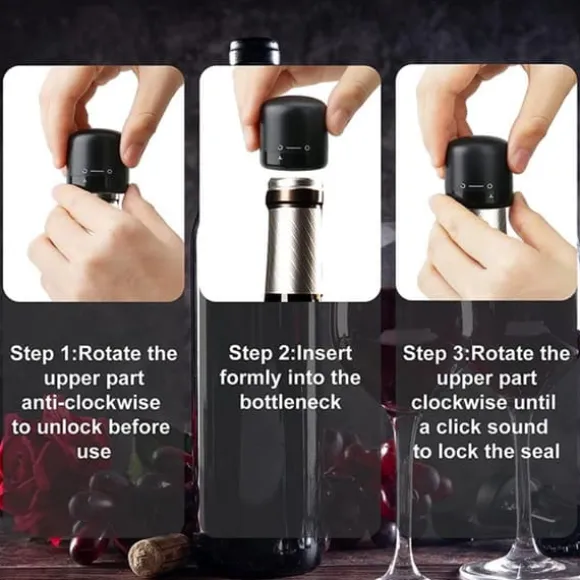 Step 1:Rotate the upper part anti-clockwise to unlock before use

Step 2:Insert formly into the bottleneck

Step 3:Rotate the upper part clockwise until a click sound to lock the seal