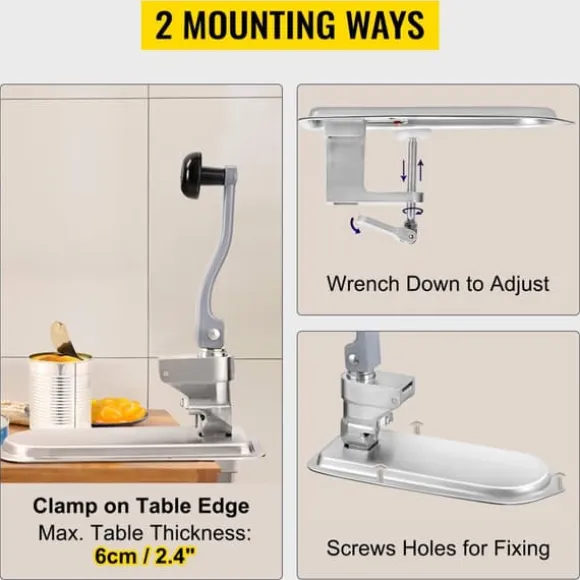 2 MOUNTING WAYS

Clamp on Table Edge
Max. Table Thickness:
6cm / 2.4"

Wrench Down to Adjust

Screws Holes for Fixing