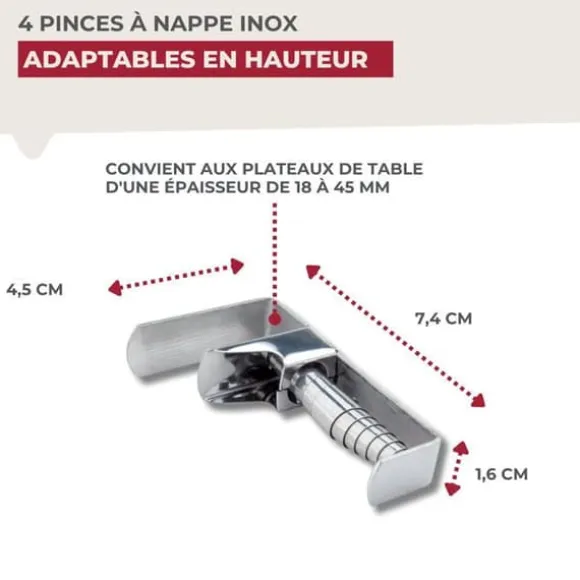 4 PINCES À NAPPE INOX

ADAPTABLES EN HAUTEUR

CONVIENT AUX PLATEAUX DE TABLE D'UNE ÉPAISSEUR DE 18 À 45 MM

4,5 CM

7,4 CM

1,6 CM