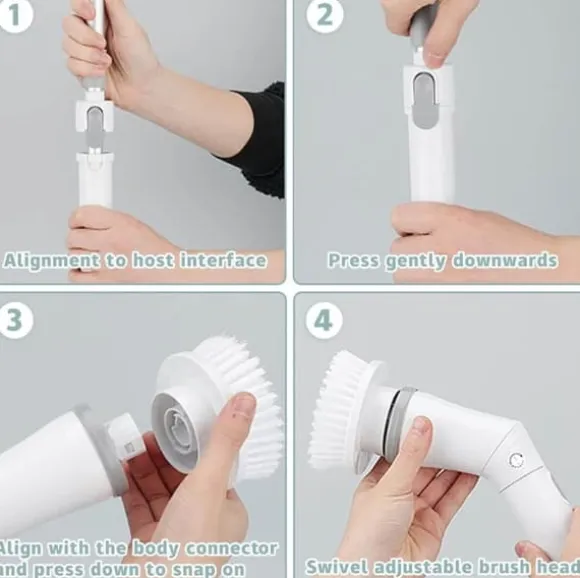 1

Alignment to host interface

2

Press gently downwards

3

Align with the body connector and press down to snap on

4

Swivel adjustable brush head