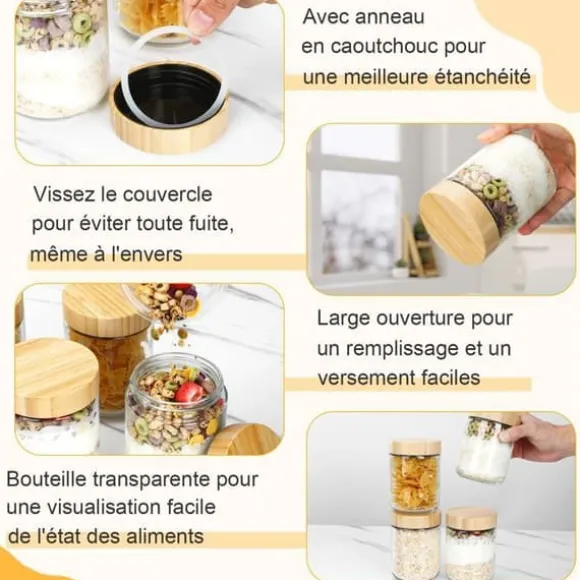 Avec anneau en caoutchouc pour une meilleure étanchéité

Vissez le couvercle pour éviter toute fuite, même à l'envers

Large ouverture pour un remplissage et un versement faciles

Bouteille transparente pour une visualisation facile de l'état des aliments