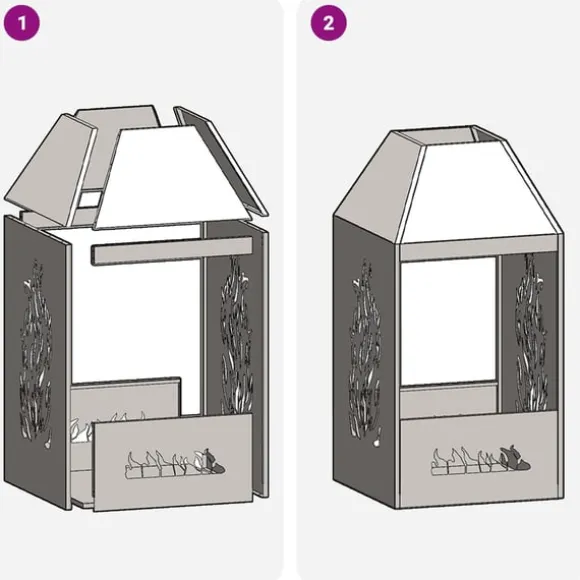 1

2