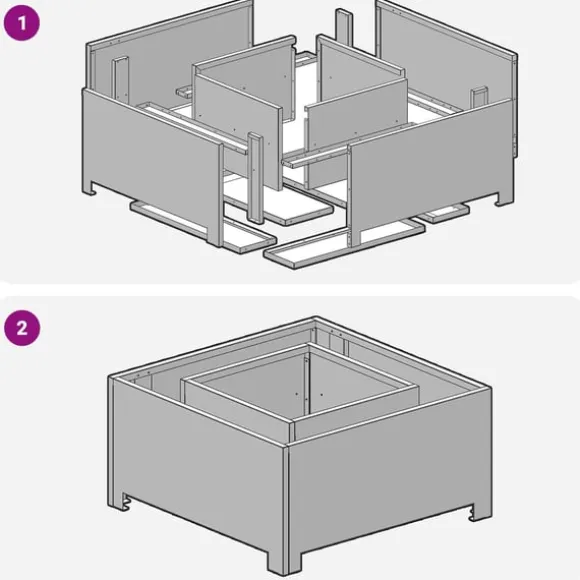 1

2