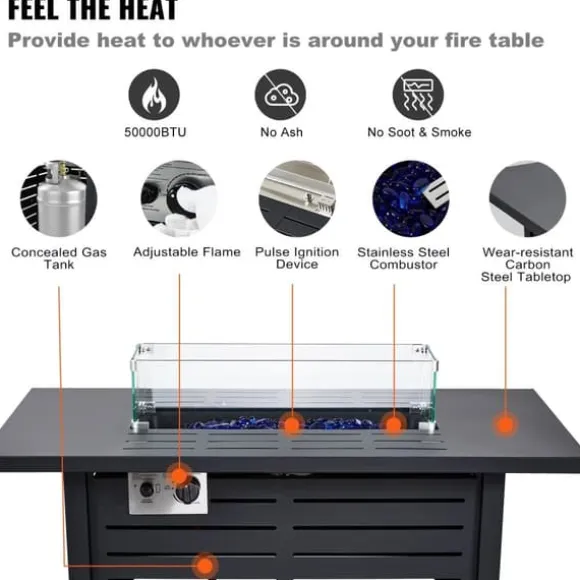 FEEL THE HEAT

Provide heat to whoever is around your fire table

50000BTU

No Ash

No Soot & Smoke

Concealed Gas Tank

Adjustable Flame

Pulse Ignition Device

Stainless Steel Combustor

Wear-resistant Carbon Steel Tabletop