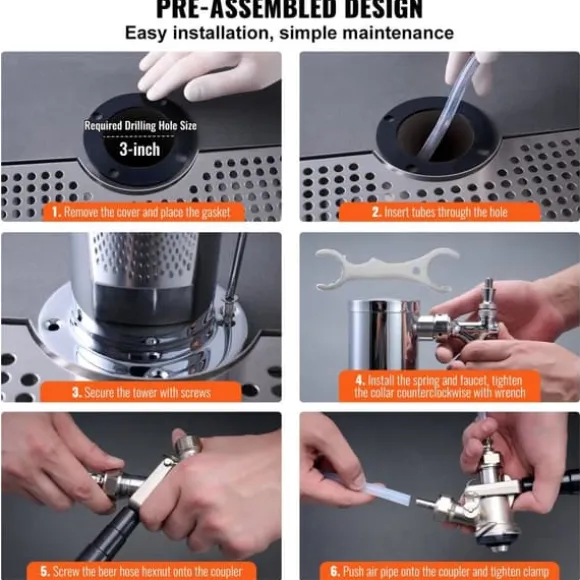 PRE-ASSEMBLED DESIGN
Easy installation, simple maintenance

Required Drilling Hole Size
3-inch

1. Remove the cover and place the gasket

2. Insert tubes through the hole

3. Secure the tower with screws

4. Install the spring and faucet, tighten the collar counterclockwise with wrench

5. Screw the beer hose hexnut onto the coupler

6. Push air pipe onto the coupler and tighten clamp