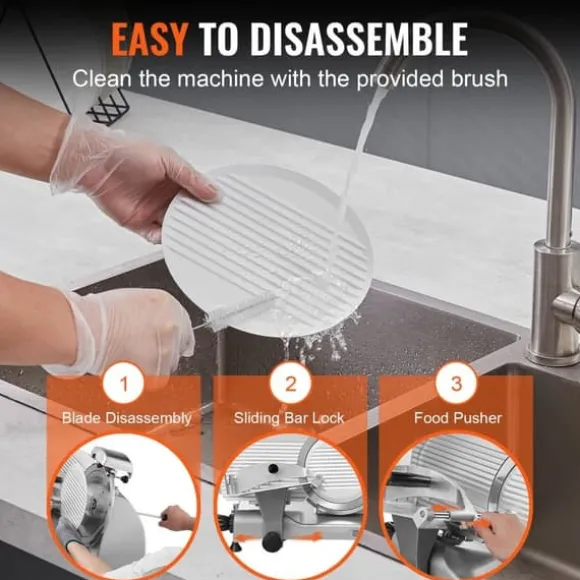 EASY TO DISASSEMBLE
Clean the machine with the provided brush

1
Blade Disassembly

2
Sliding Bar Lock

3
Food Pusher