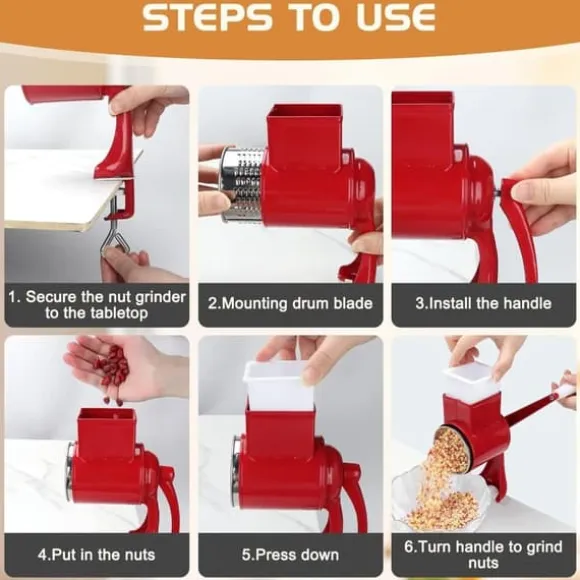 STEPS TO USE

1. Secure the nut grinder to the tabletop

2.Mounting drum blade

3.Install the handle

4.Put in the nuts

5.Press down

6.Turn handle to grind nuts