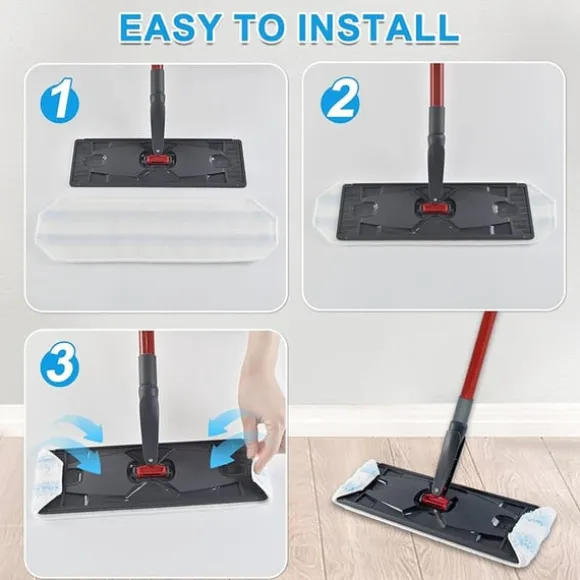 EASY TO INSTALL

1

2

3