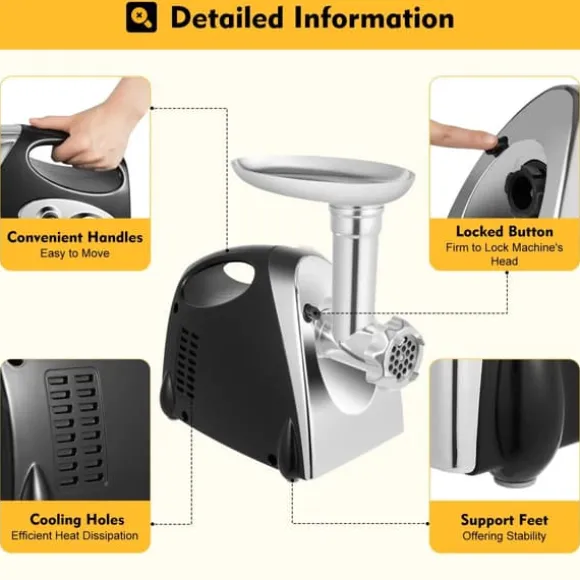 Detailed Information

Convenient Handles
Easy to Move

Locked Button
Firm to Lock Machine's Head

Cooling Holes
Efficient Heat Dissipation

Support Feet
Offering Stability