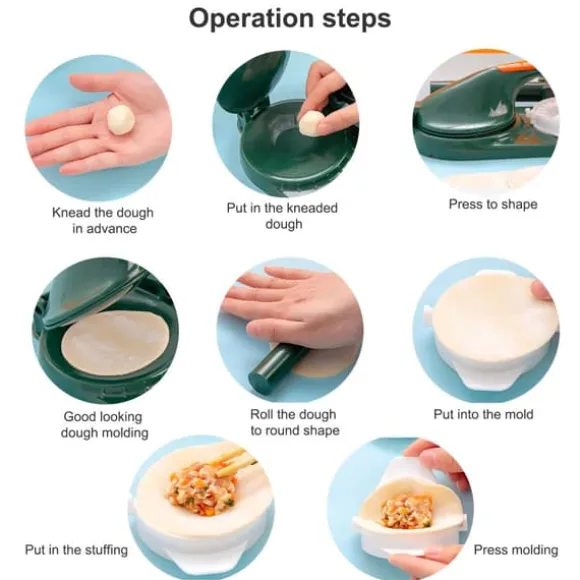 Operation steps

Knead the dough in advance

Put in the kneaded dough

Press to shape

Good looking dough molding

Roll the dough to round shape

Put into the mold

Put in the stuffing

Press molding