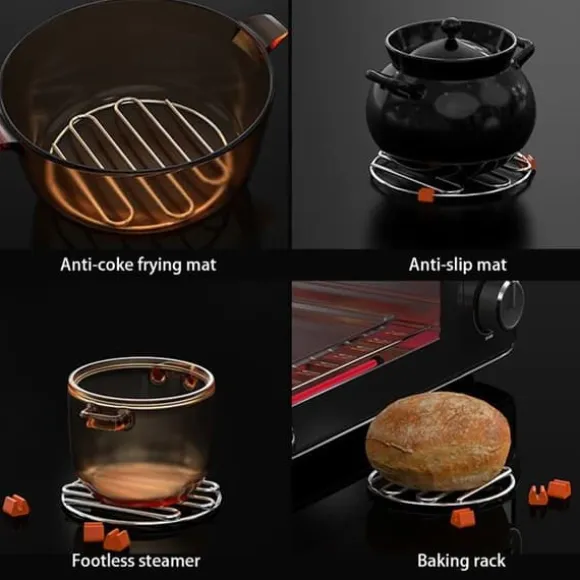 Anti-coke frying mat

Anti-slip mat

Footless steamer

Baking rack