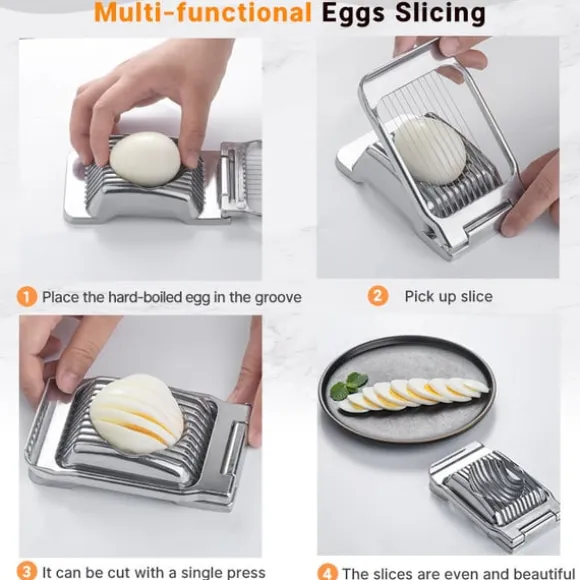 Multi-functional Eggs Slicing

1 Place the hard-boiled egg in the groove

2 Pick up slice

3 It can be cut with a single press

4 The slices are even and beautiful