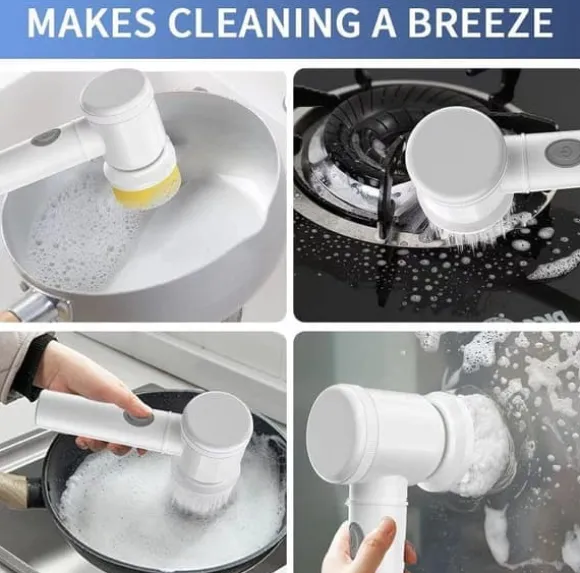 MAKES CLEANING A BREEZE