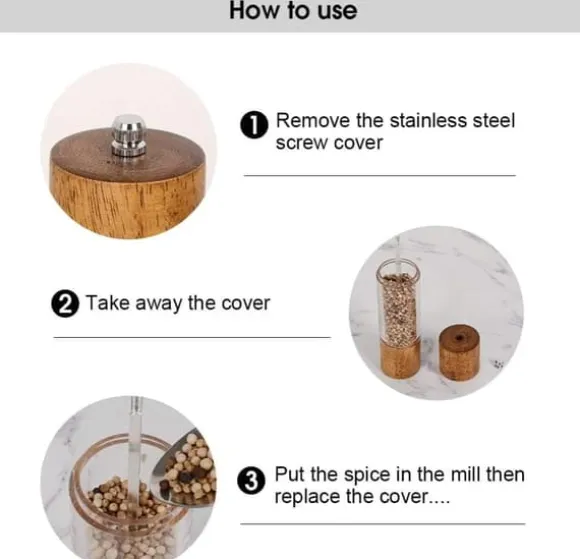 How to use

1 Remove the stainless steel screw cover

2 Take away the cover

3 Put the spice in the mill then replace the cover....