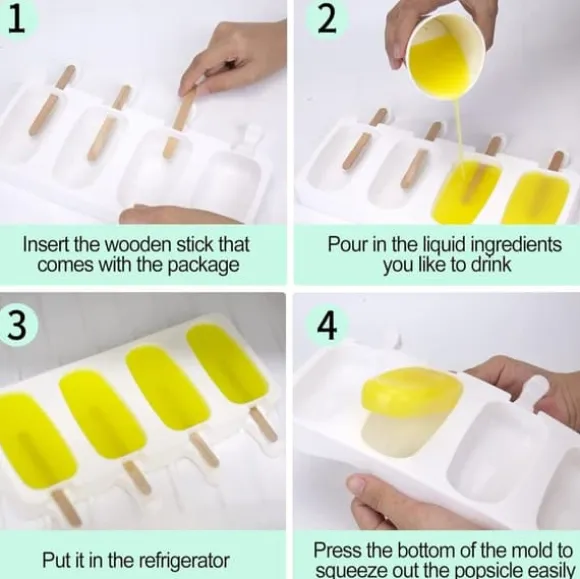 1

Insert the wooden stick that comes with the package

2

Pour in the liquid ingredients you like to drink

3

Put it in the refrigerator

4

Press the bottom of the mold to squeeze out the popsicle easily