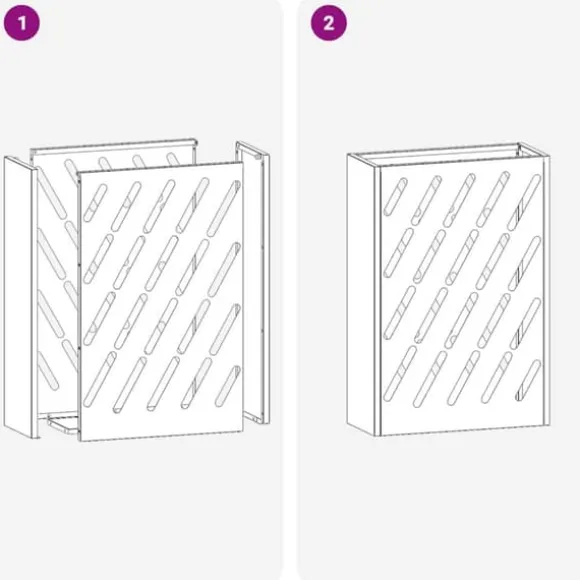 1

2