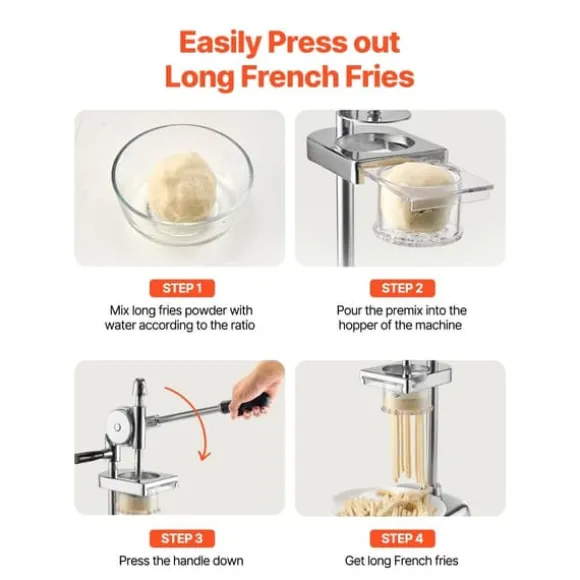 Easily Press out
Long French Fries

STEP 1
Mix long fries powder with water according to the ratio

STEP 2
Pour the premix into the hopper of the machine

STEP 3
Press the handle down

STEP 4
Get long French fries