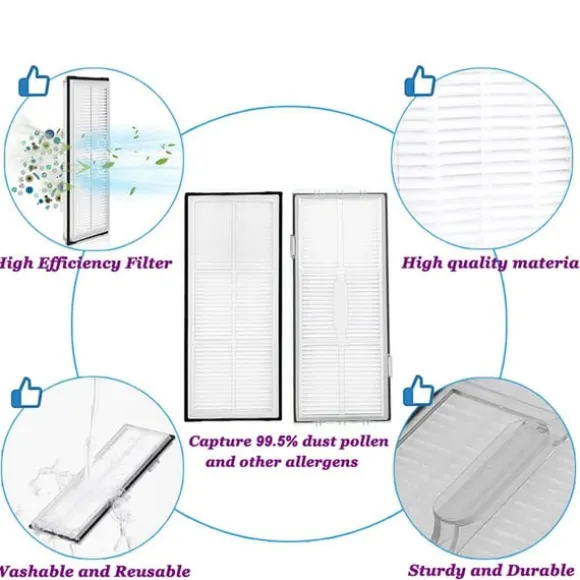 High Efficiency Filter

High quality materia

Capture 99.5% dust pollen and other allergens

Washable and Reusable

Sturdy and Durable