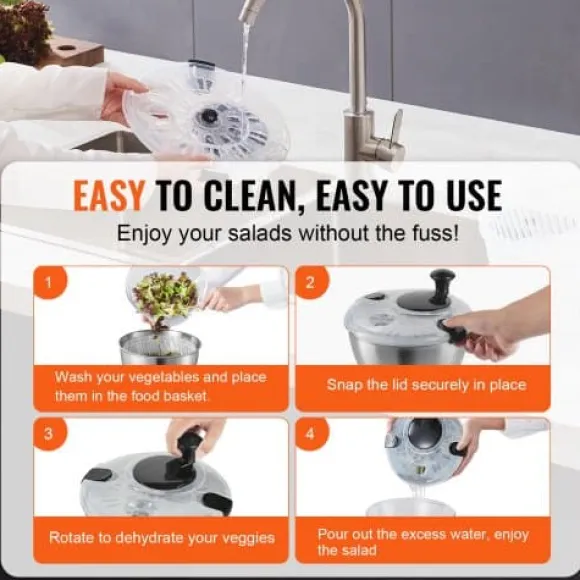 EASY TO CLEAN, EASY TO USE

Enjoy your salads without the fuss!

1

Wash your vegetables and place them in the food basket.

2

Snap the lid securely in place

3

Rotate to dehydrate your veggies

4

Pour out the excess water, enjoy the salad