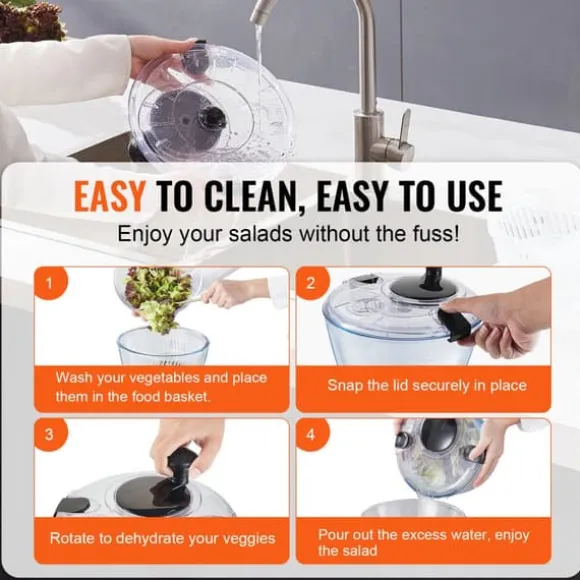 EASY TO CLEAN, EASY TO USE

Enjoy your salads without the fuss!

1

Wash your vegetables and place them in the food basket.

2

Snap the lid securely in place

3

Rotate to dehydrate your veggies

4

Pour out the excess water, enjoy the salad