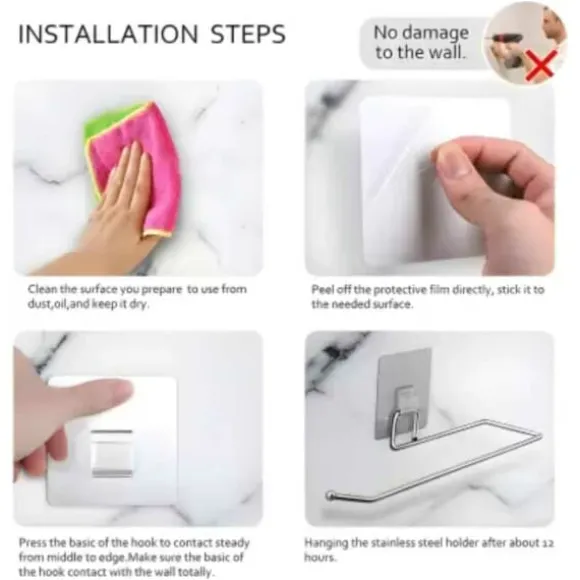 INSTALLATION STEPS

No damage to the wall.

Clean the surface you prepare to use from dust,oil,and keep it dry.

Peel off the protective film directly, stick it to the needed surface.

Press the basic of the hook to contact steady from middle to edge.Make sure the basic of the hook contact with the wall totally.

Hanging the stainless steel holder after about 12 hours.