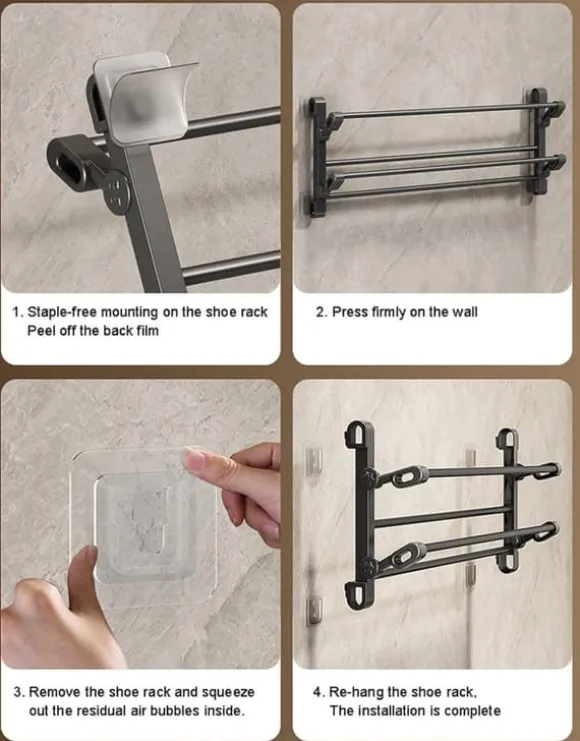 1. Staple-free mounting on the shoe rack
Peel off the back film

2. Press firmly on the wall

3. Remove the shoe rack and squeeze out the residual air bubbles inside.

4. Re-hang the shoe rack,
The installation is complete