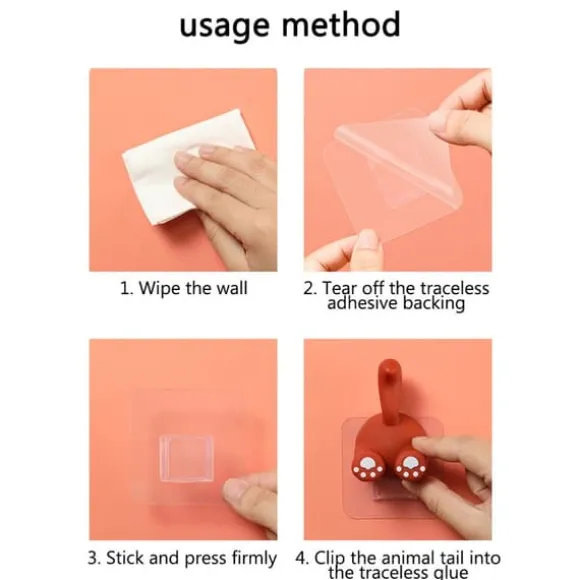 usage method

1. Wipe the wall

2. Tear off the traceless adhesive backing

3. Stick and press firmly

4. Clip the animal tail into the traceless glue