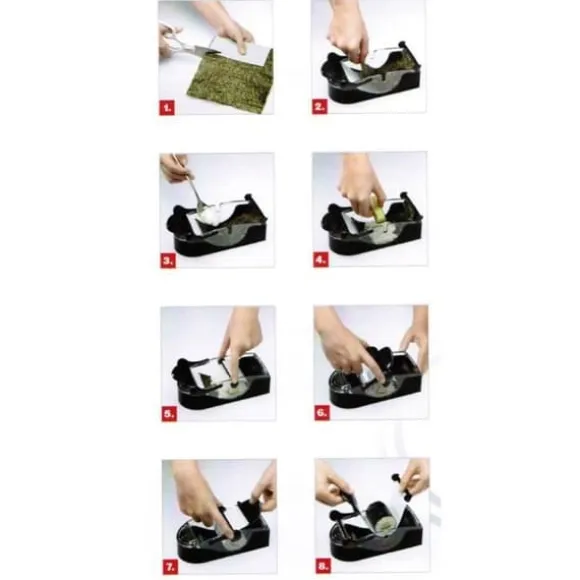 1.

2.

3.

4.

5.

6.

7.

8.