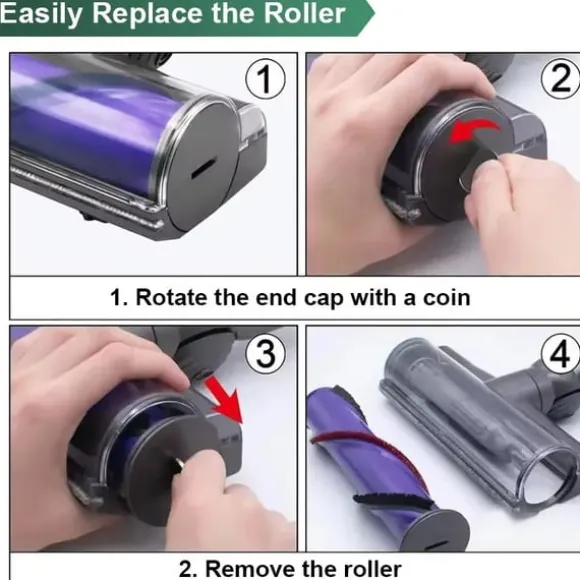 Easily Replace the Roller

1

2

1. Rotate the end cap with a coin

3

4

2. Remove the roller