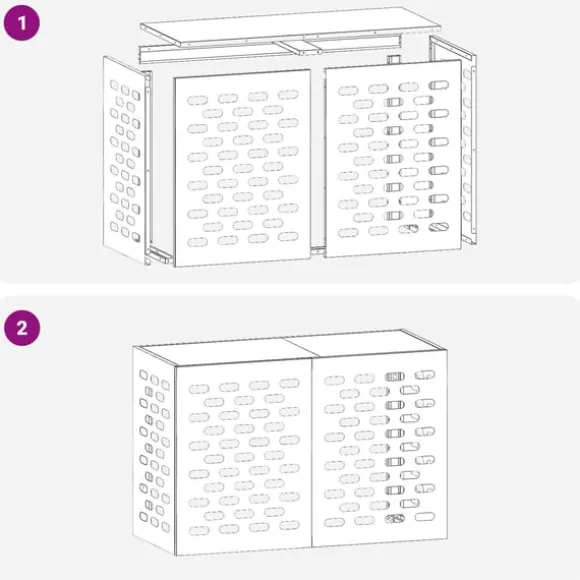 1

2