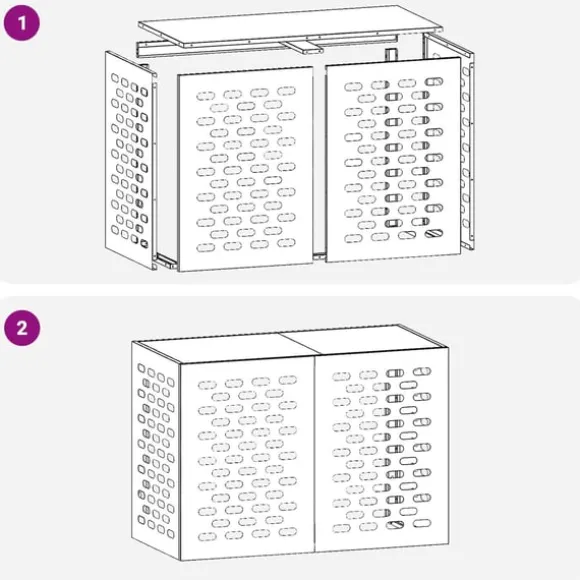 1

2