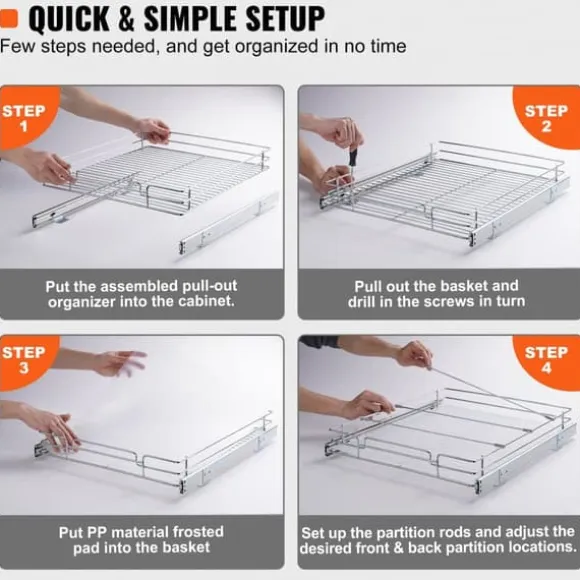 QUICK & SIMPLE SETUP
Few steps needed, and get organized in no time

STEP 1

Put the assembled pull-out organizer into the cabinet.

STEP 2

Pull out the basket and drill in the screws in turn

STEP 3

Put PP material frosted pad into the basket

STEP 4

Set up the partition rods and adjust the desired front & back partition locations.