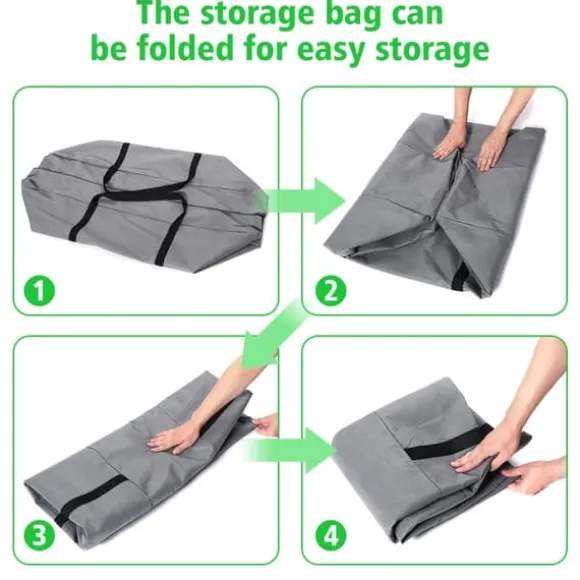 The storage bag can be folded for easy storage

1

2

3

4